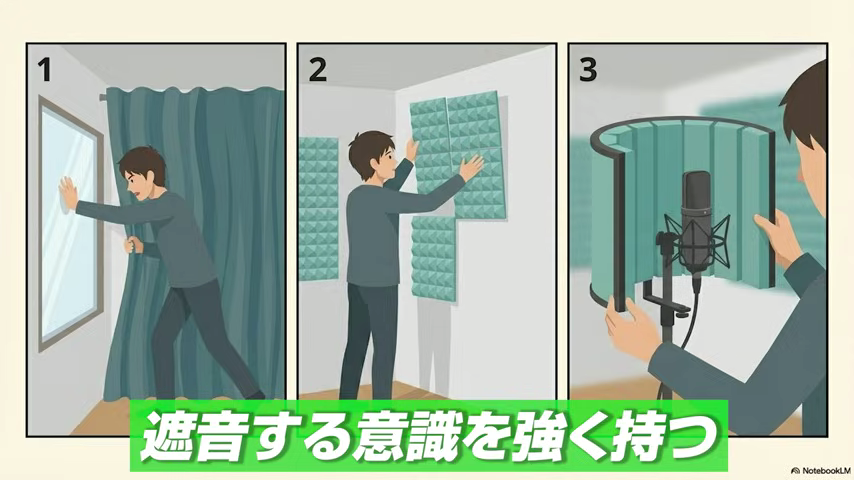 1

2

3

遮音する意識を強く持つ

NotebookLM